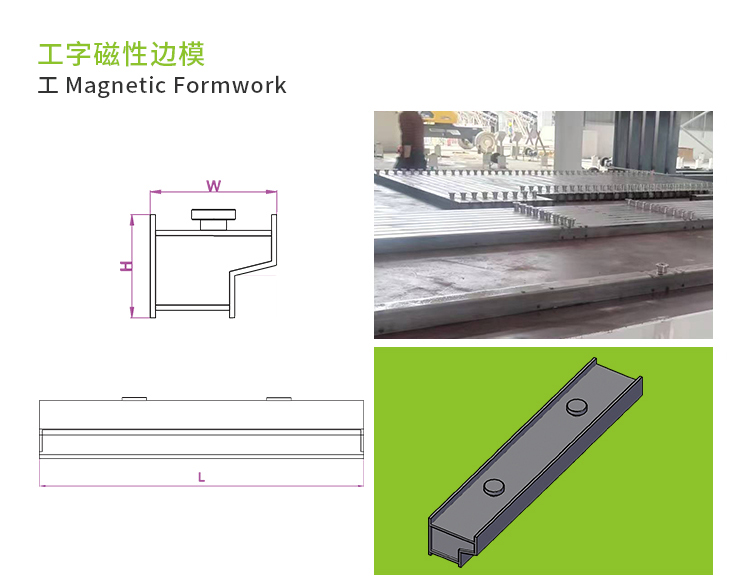 工字磁性边模
工 Magnetic Formwork

W

H

L